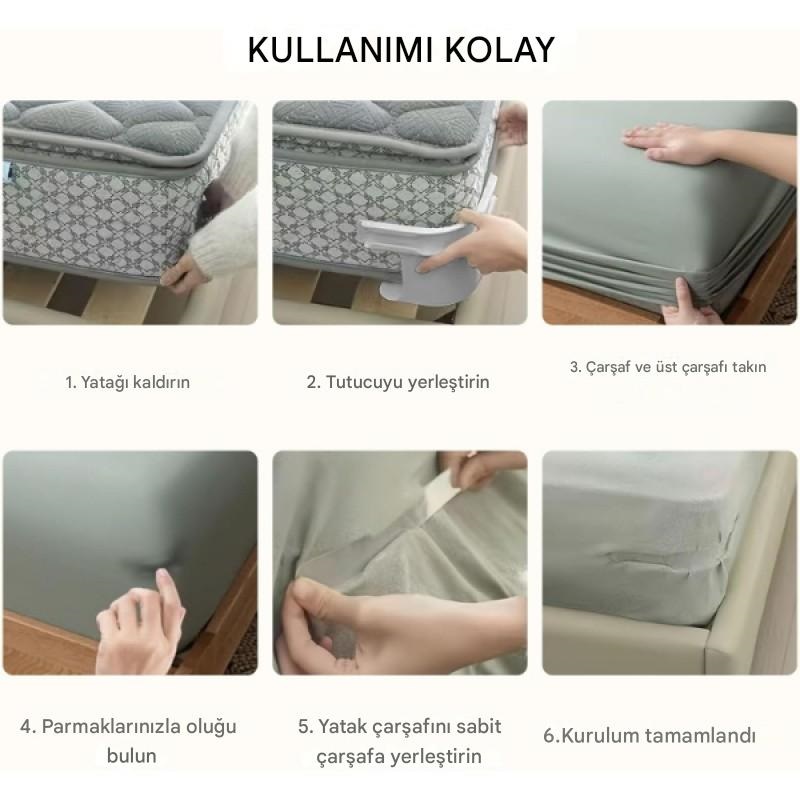 KULLANIMI KOLAY

1. Yatağı kaldırın

2. Tutucuyu yerleştirin

3. Çarşaf ve üst çarşafı takın

4. Parmaklarınızla oluğu bulun

5. Yatak çarşafını sabit çarşafa yerleştirin

6.Kurulum tamamlandı